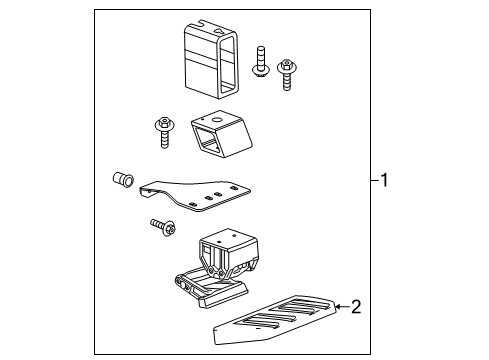 1
2