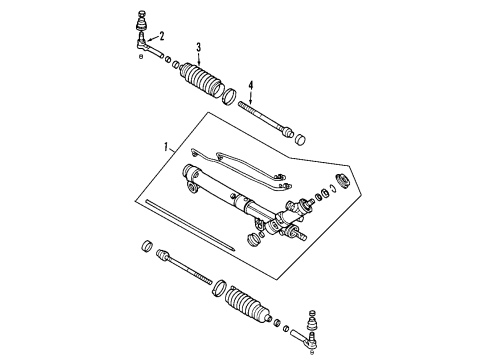 2
3
4
1