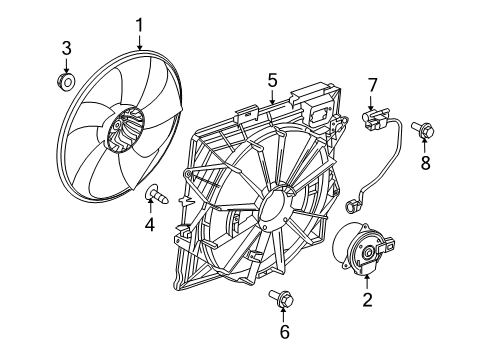 1
3
5
7
8
4
2
6