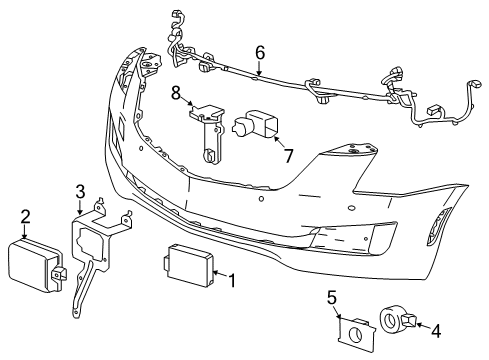 6
8
7
3
2
1
5
4