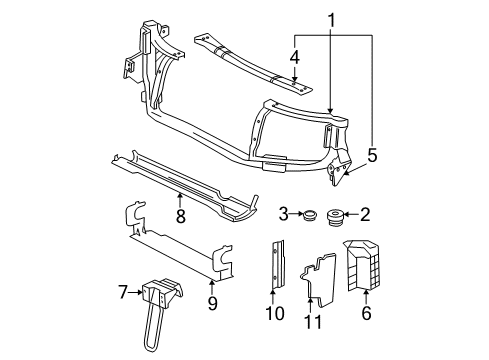 1
4
5
8
3
2
7
9
10
11
6