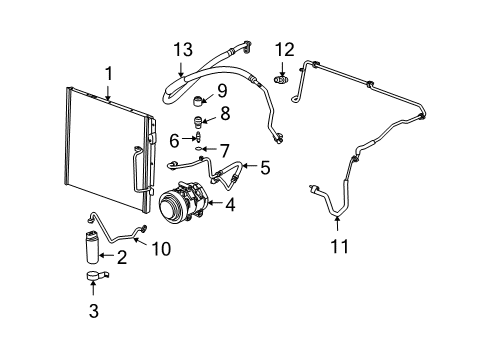 13
12
1
9
8
6
7
5
4
10
2
3
11