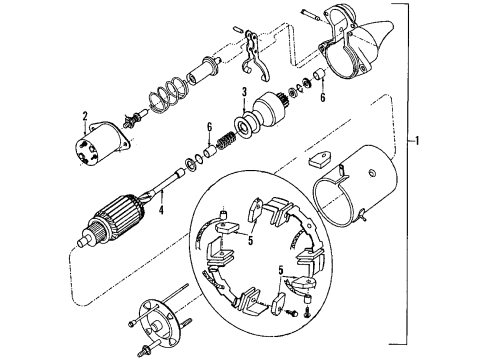 2
3
6
6
1
4
5
5