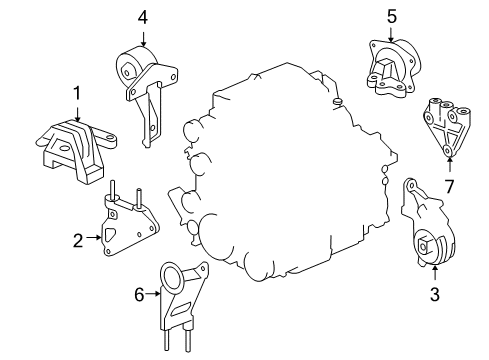 4
5
1
7
2
6
3