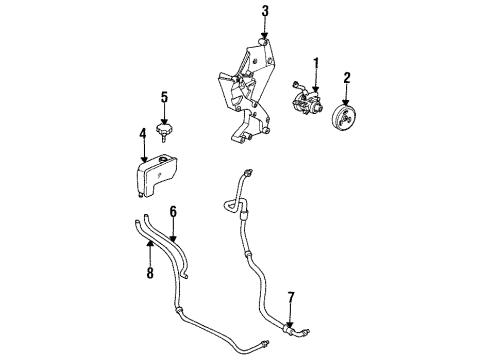 3
1
2
5
4
6
8
7