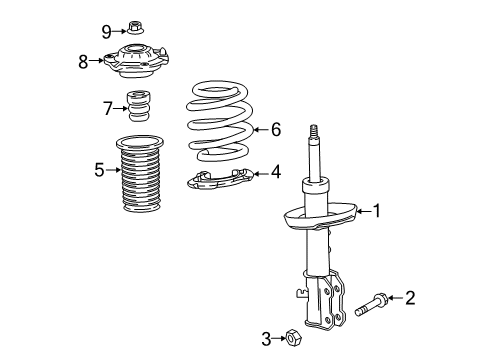 9
8
7
6
5
4
1
2
3