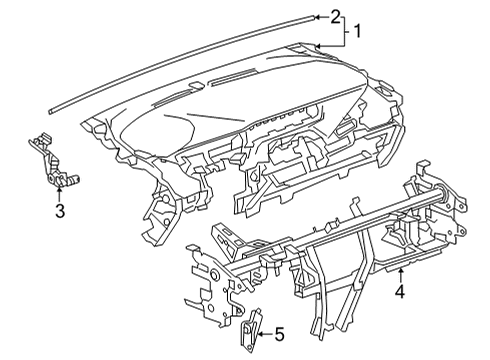 2
1
3
4
5