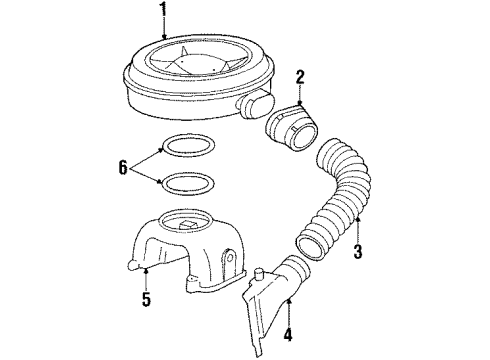 1
2
6
3
5
4