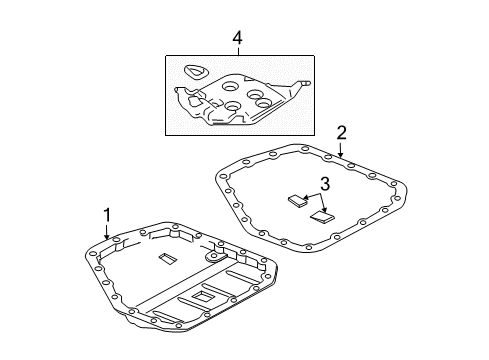 4
2
3
1