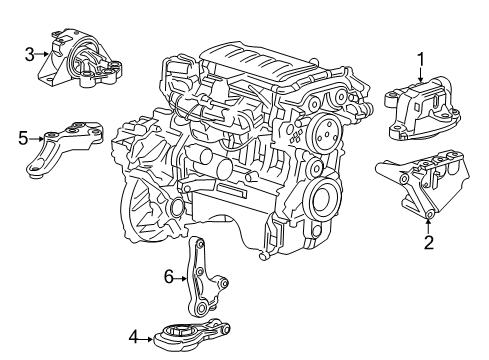 3
1
5
2
6
4