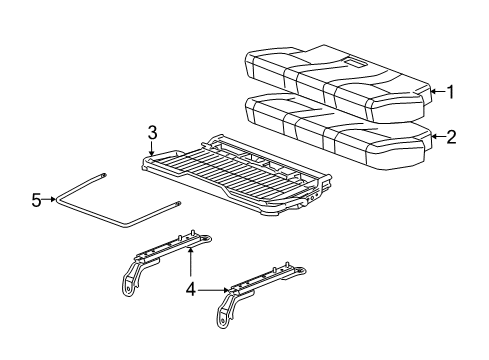 1
2
3
5
4