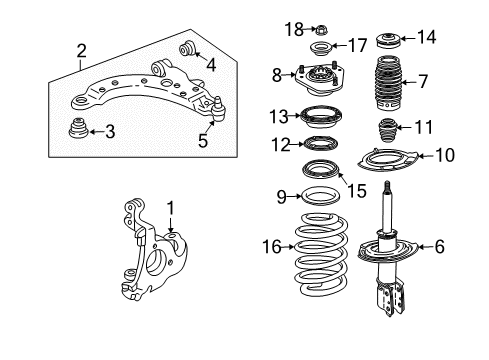 2
4
3
5
1
18
17
14
8
7
13
11
12
10
15
9
16
6