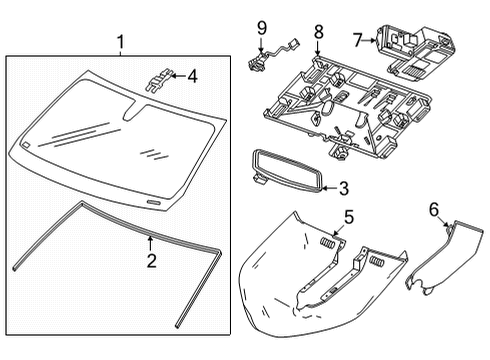 1
4
2
9
8
7
3
5
6