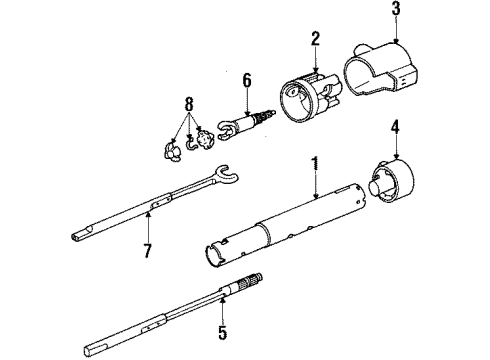 3
2
6
8
4
1
7
5