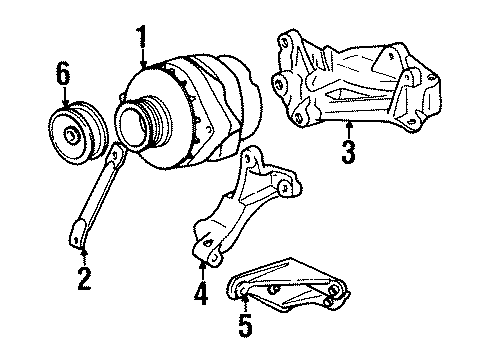 1
6
3
2
4
5