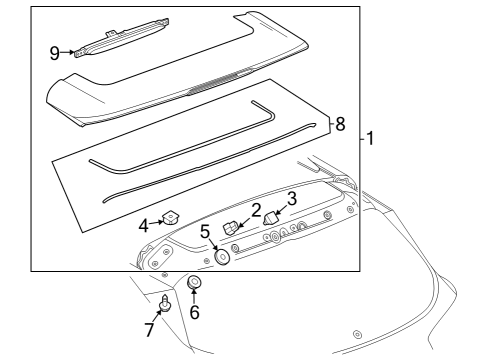 9
8
1
4
2
3
5
6
7