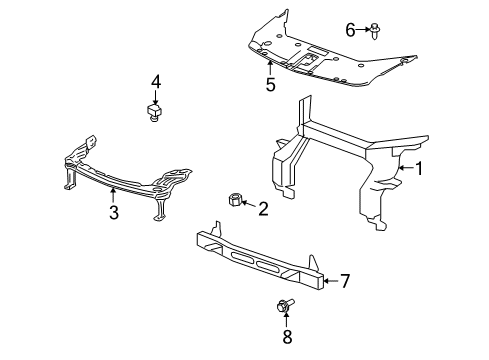 6
4
5
1
3
2
7
8