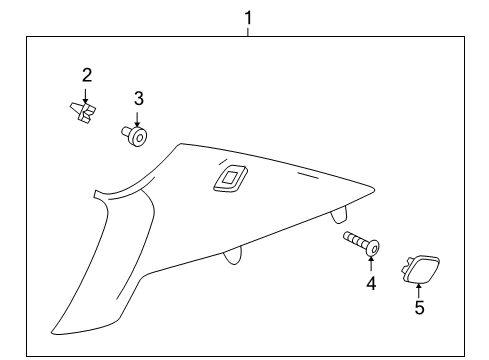 1
2
3
4
5