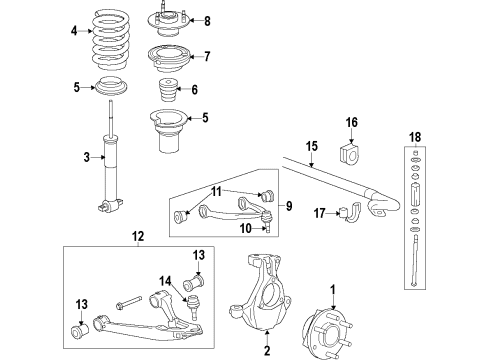 4
8
7
5
6
5
3
16
15
18
11
9
17
10
12
13
14
13
1
2