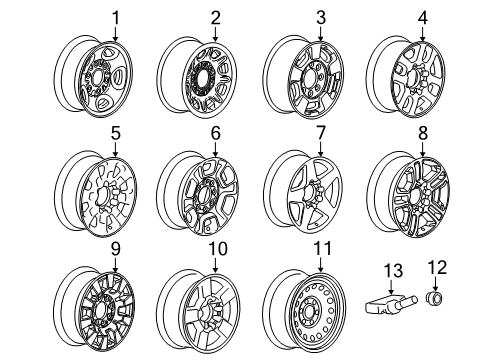 1
2
3
4
5
6
7
8
9
10
11
13
12