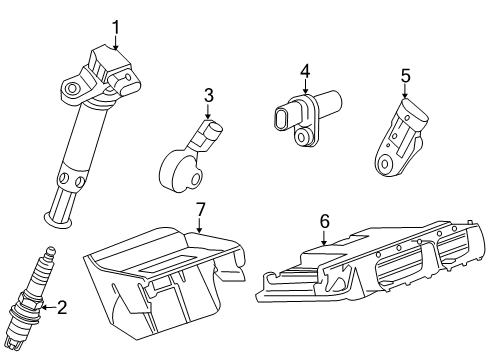 1
3
4
5
7
6
2