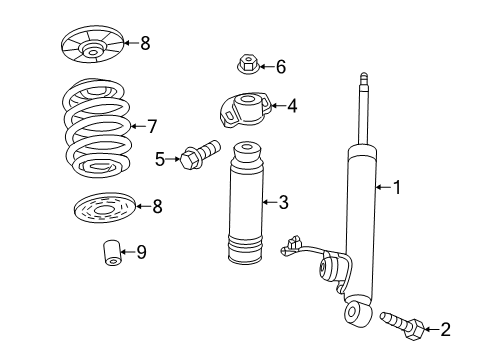 8
6
4
7
5
1
3
8
9
2