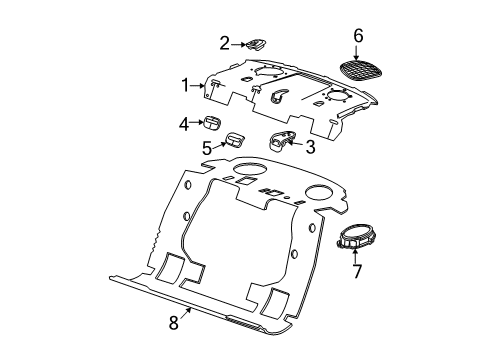 2
6
1
4
5
3
7
8