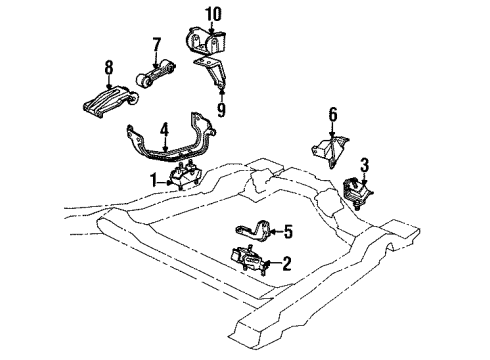 10
7
8
9
4
6
3
1
5
2