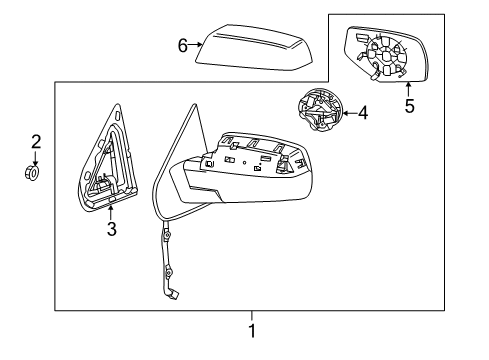 6
5
4
2
3
1