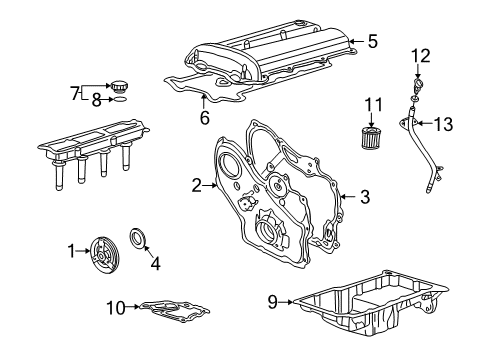 5
12
7
8
6
11
13
2
3
1
4
10
9