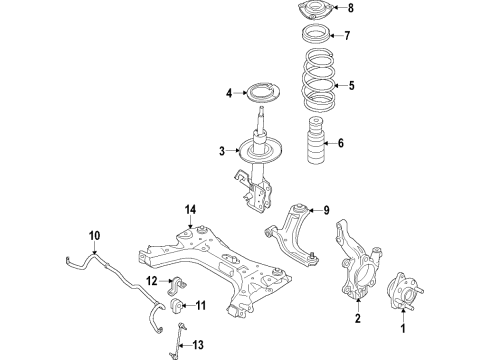 8
7
5
4
6
3
14
9
10
12
11
2
1
13