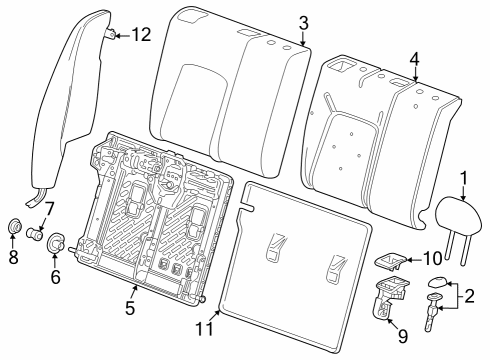 12
3
4
1
7
8
6
5
11
10
2
9