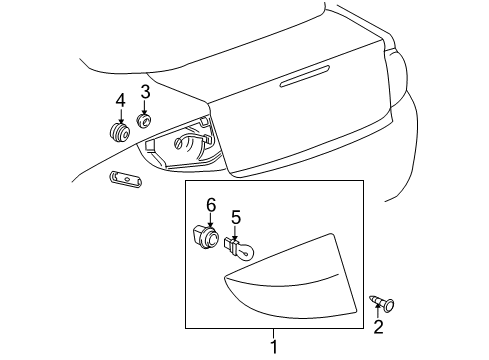 4
3
6
5
2
1