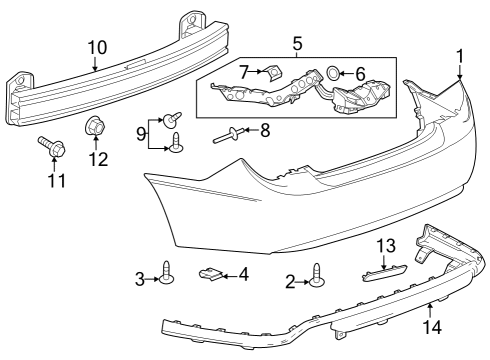 10
5
1
7
6
9
8
12
11
13
3
4
2
14