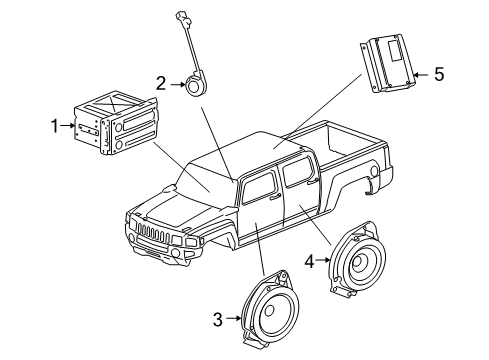 2
5
1
4
3