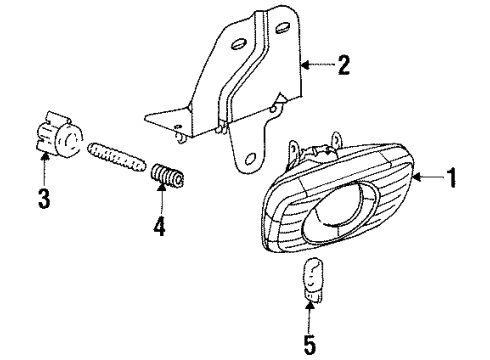 2
3
4
1
5