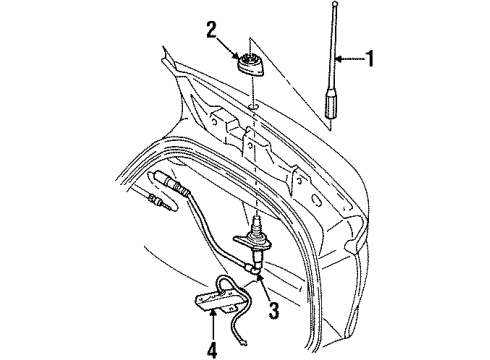 2
1
3
4