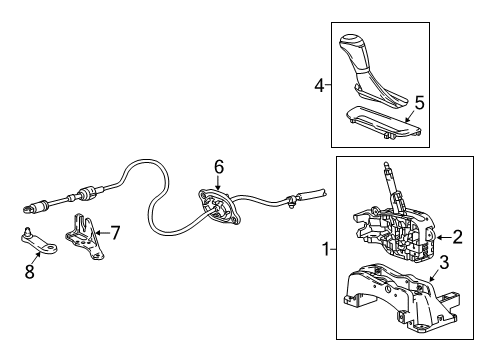 4
5
6
7
8
1
2
3