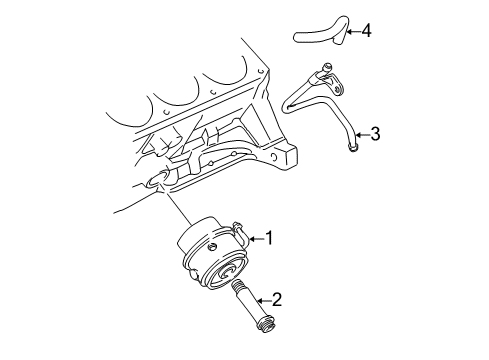 4
3
1
2