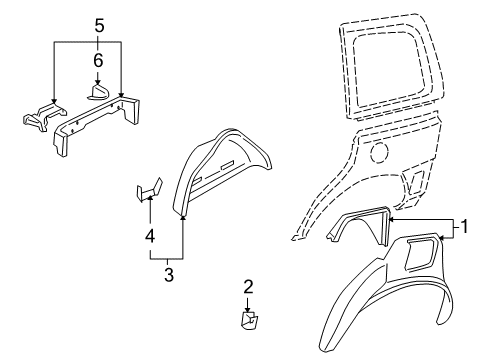 5
6
4
3
2
1