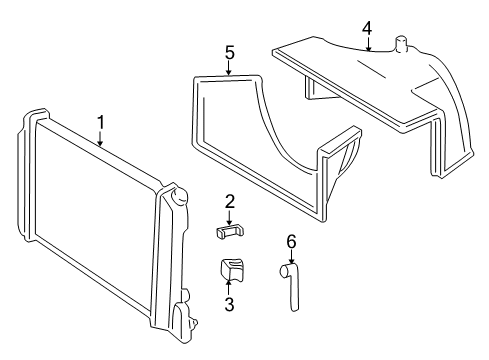 4
5
1
2
6
3