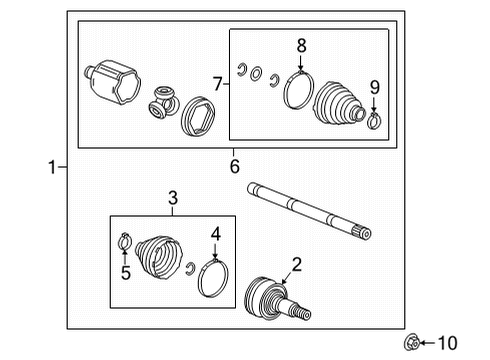 8
7
9
1
6
3
4
5
2
10