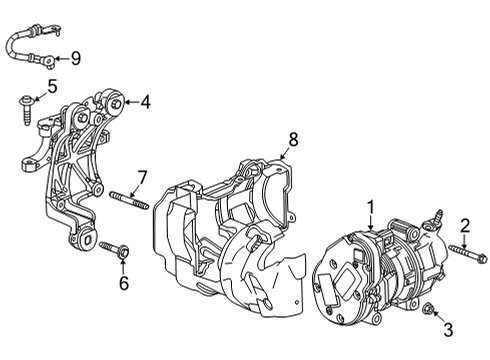 9
5
4
8
7
1
2
6
3