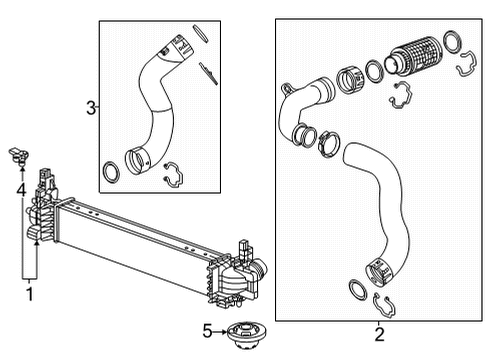 3
4
1
5
2