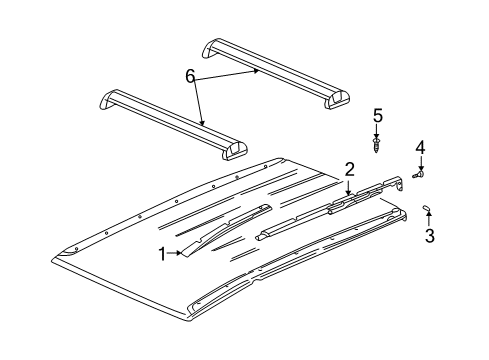 6
5
4
2
3
1