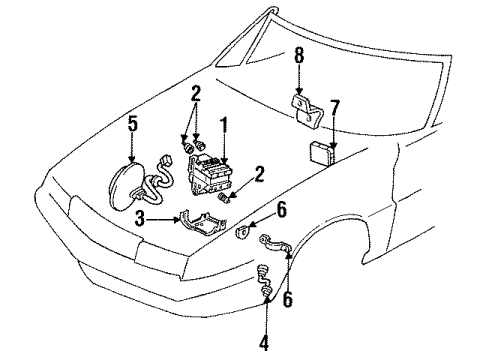 8
2
7
5
1
2
3
6
6
4