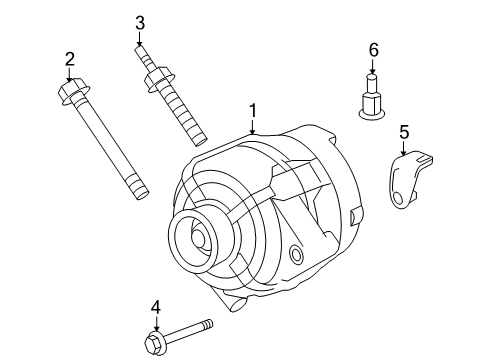 3
2
6
1
5
4