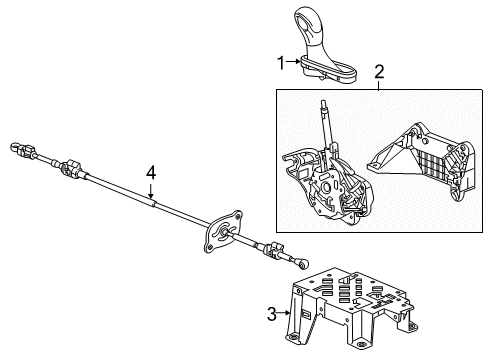 1
2
4
3