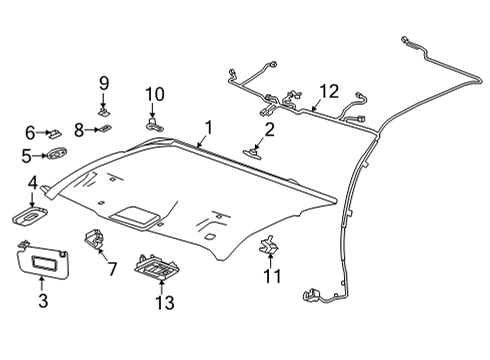 9
10
12
6
8
1
2
5
4
7
11
3
13