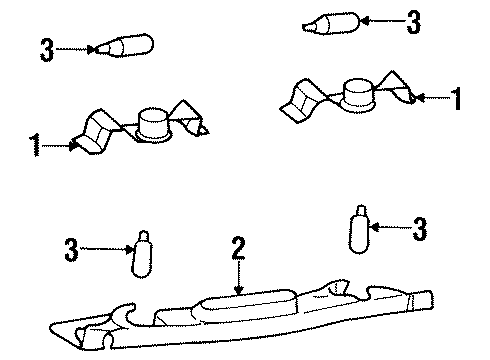 3
3
1
1
3
3
2